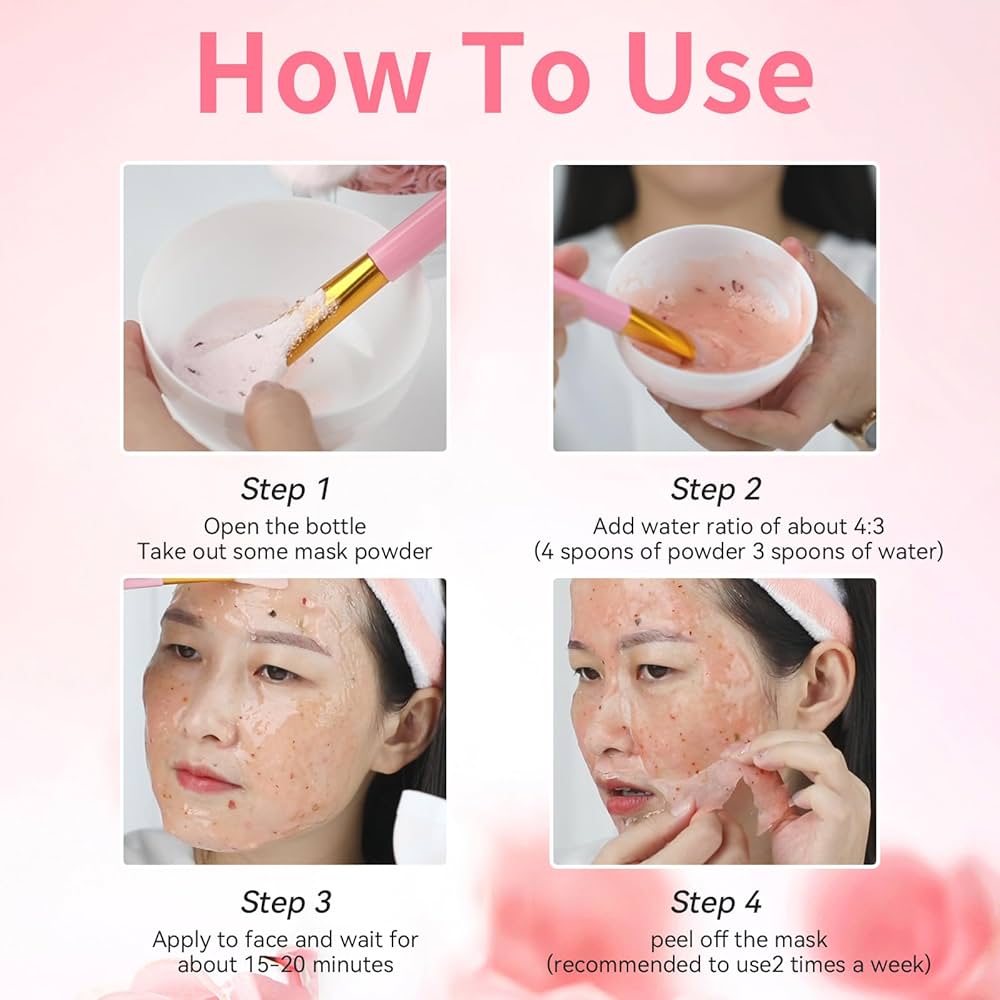 How To Use

Step 1
Open the bottle
Take out some mask powder

Step 2
Add water ratio of about 4:3
(4 spoons of powder 3 spoons of water)

Step 3
Apply to face and wait for about 15-20 minutes

Step 4
peel off the mask
(recommended to use2 times a week)